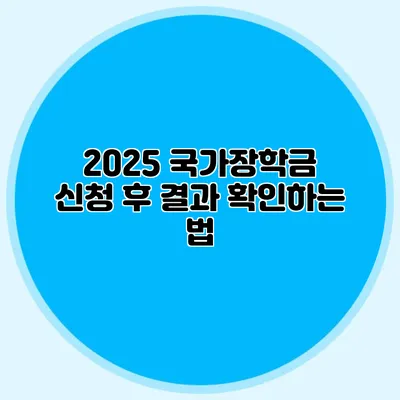 2025 국가장학금 신청 후 결과 확인하는 법